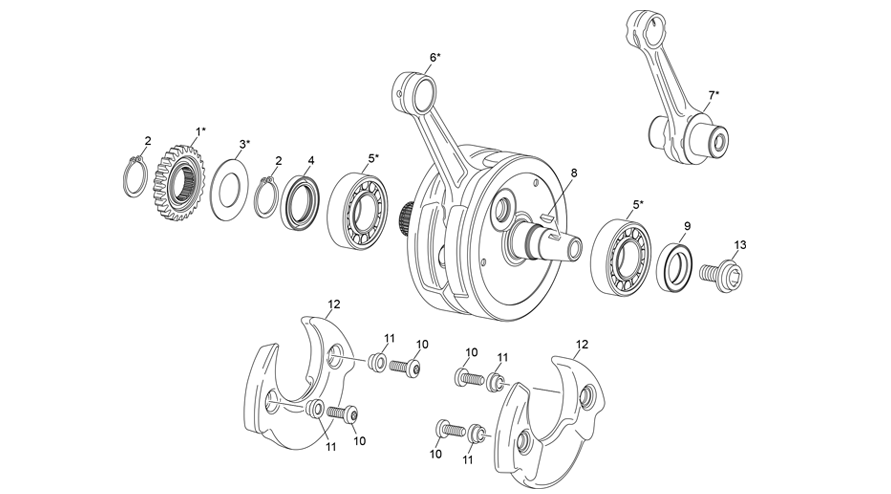 6*
7*
2
1*
3*
2
4
5*
8
5*
9
13
12
11
10
10
11
12
11
10
10
11